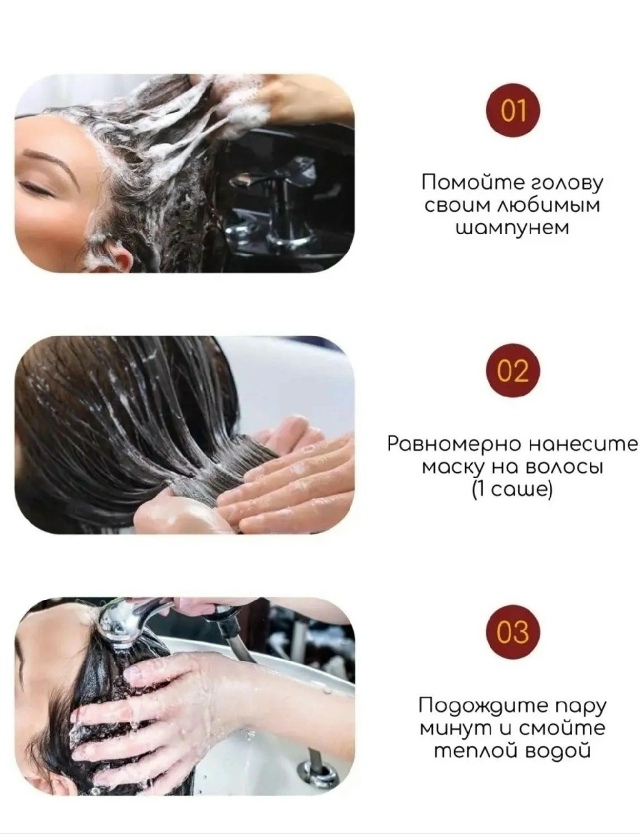 01

Помойте голову своим любимым шампунем

02

Равномерно нанесите маску на волосы (1 саше)

03

Подождите пару минут и смойте теплой водой