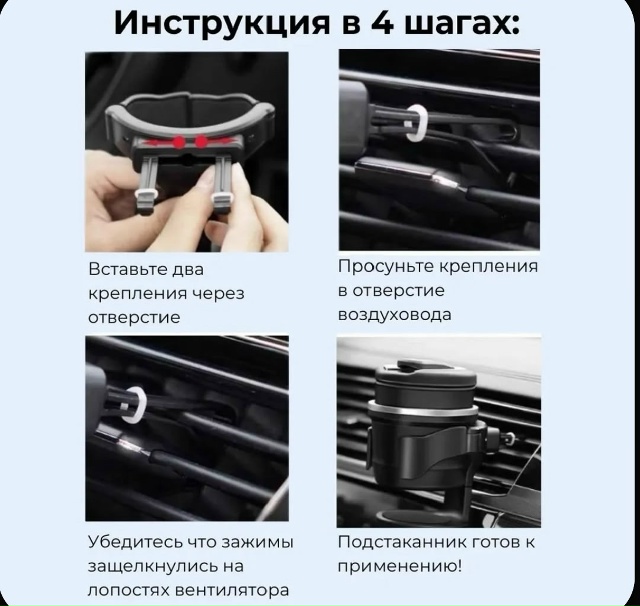 Инструкция в 4 шагах:

Вставьте два крепления через отверстие

Просуньте крепления в отверстие воздуховода

Убедитесь что зажимы защелкнулись на лопостях вентилятора

Подстаканник готов к применению!