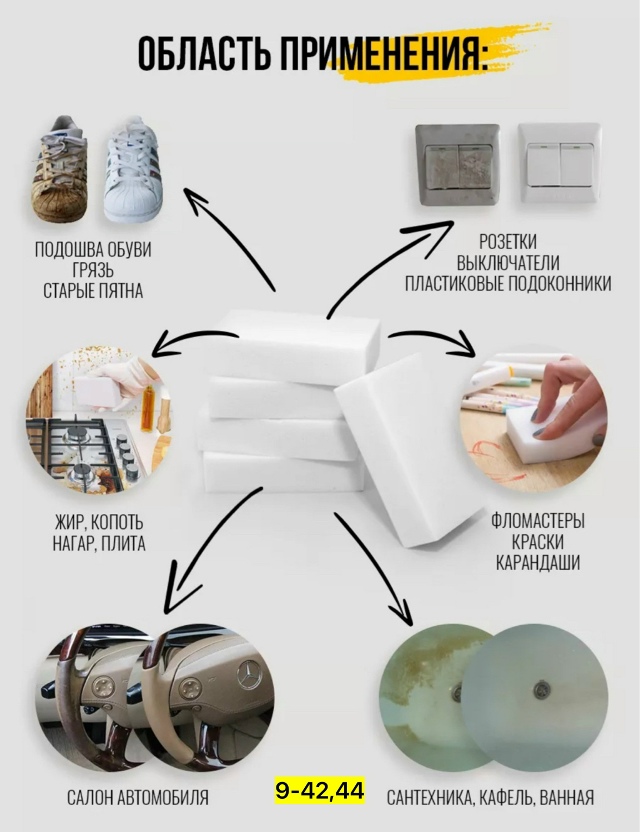 ОБЛАСТЬ ПРИМЕНЕНИЯ:

ПОДОШВА ОБУВИ
ГРЯЗЬ
СТАРЫЕ ПЯТНА

РОЗЕТКИ
ВЫКЛЮЧАТЕЛИ
ПЛАСТИКОВЫЕ ПОДОКОННИКИ

ЖИР, КОПОТЬ
НАГАР, ПЛИТА

ФЛОМАСТЕРЫ
КРАСКИ
КАРАНДАШИ

САЛОН АВТОМОБИЛЯ

9-42,44

САНТЕХНИКА, КАФЕЛЬ, ВАННАЯ