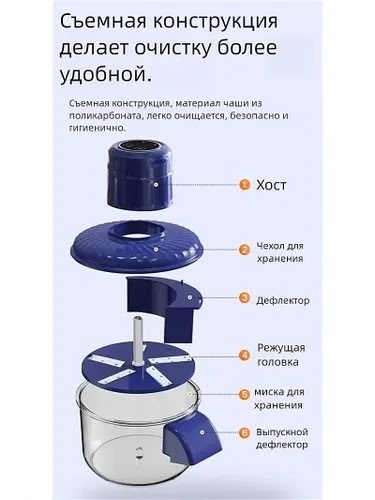 Съемная конструкция делает очистку более удобной.

Съемная конструкция, материал чаши из поликарбоната, легко очищается, безопасно и гигиенично.

1 Хост

2 Чехол для хранения

3 Дефлектор

4 Режущая головка

5 миска для хранения

6 Выпускной дефлектор