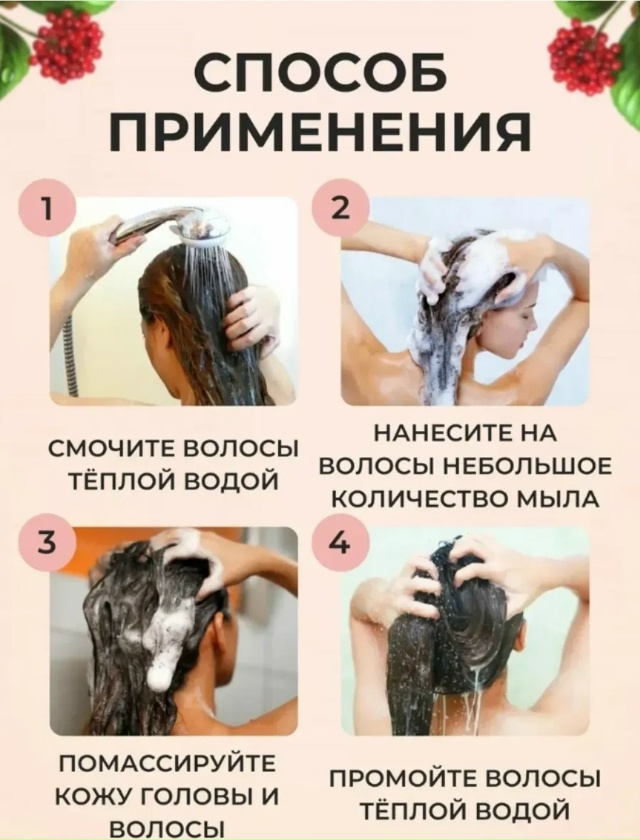 СПОСОБ ПРИМЕНЕНИЯ

1

СМОЧИТЕ ВОЛОСЫ ТЁПЛОЙ ВОДОЙ

2

НАНЕСИТЕ НА ВОЛОСЫ НЕБОЛЬШОЕ КОЛИЧЕСТВО МЫЛА

3

ПОМАССИРУЙТЕ КОЖУ ГОЛОВЫ И ВОЛОСЫ

4

ПРОМОЙТЕ ВОЛОСЫ ТЁПЛОЙ ВОДОЙ