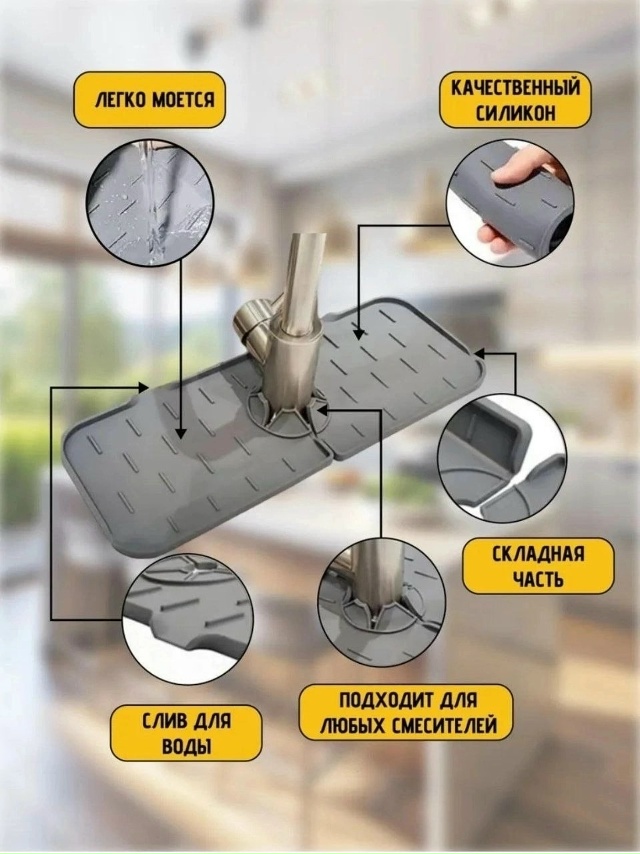 ЛЕГКО МОЕТСЯ

КАЧЕСТВЕННЫЙ СИЛИКОН

СКЛАДНАЯ ЧАСТЬ

СЛИВ ДЛЯ ВОДЫ

ПОДХОДИТ ДЛЯ ЛЮБЫХ СМЕСИТЕЛЕЙ