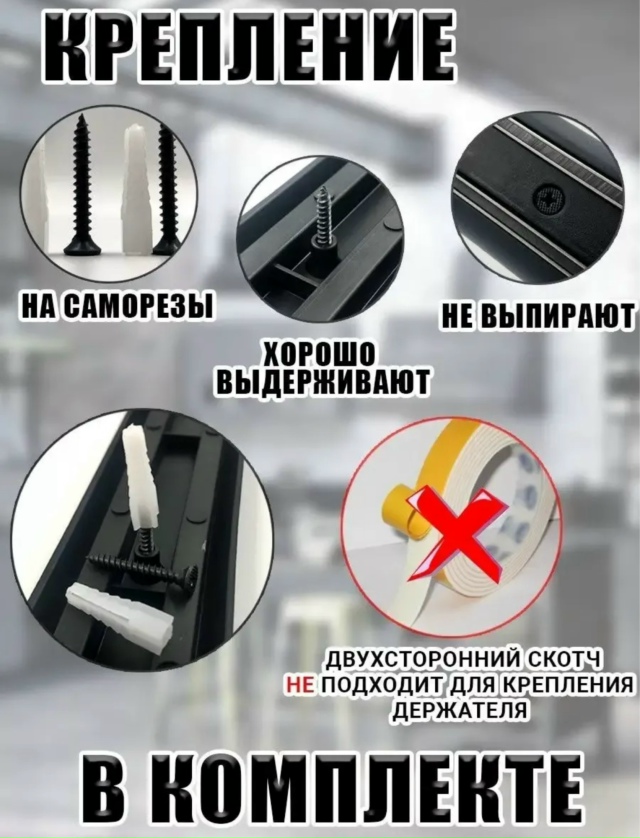 КРЕПЛЕНИЕ

НА САМОРЕЗЫ

ХОРОШО ВЫДЕРЖИВАЮТ

НЕ ВЫПИРАЮТ

ДВУХСТОРОННИЙ СКОТЧ НЕ ПОДХОДИТ ДЛЯ КРЕПЛЕНИЯ ДЕРЖАТЕЛЯ

В КОМПЛЕКТЕ