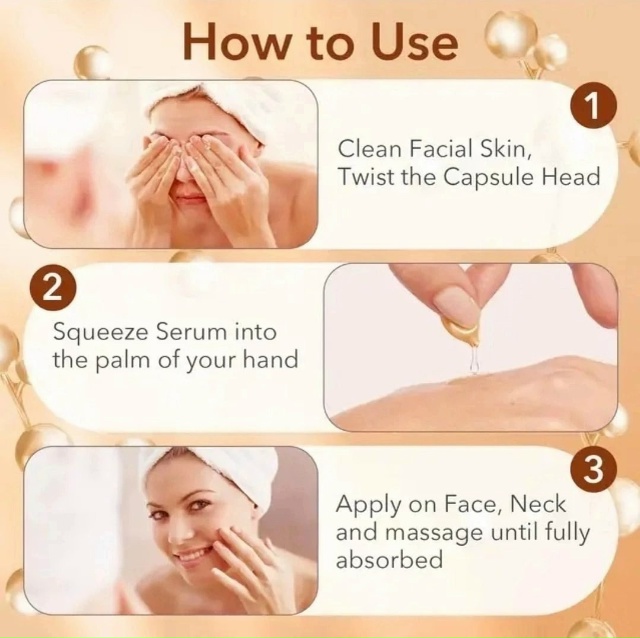 How to Use

1

Clean Facial Skin, Twist the Capsule Head

2

Squeeze Serum into the palm of your hand

3

Apply on Face, Neck and massage until fully absorbed