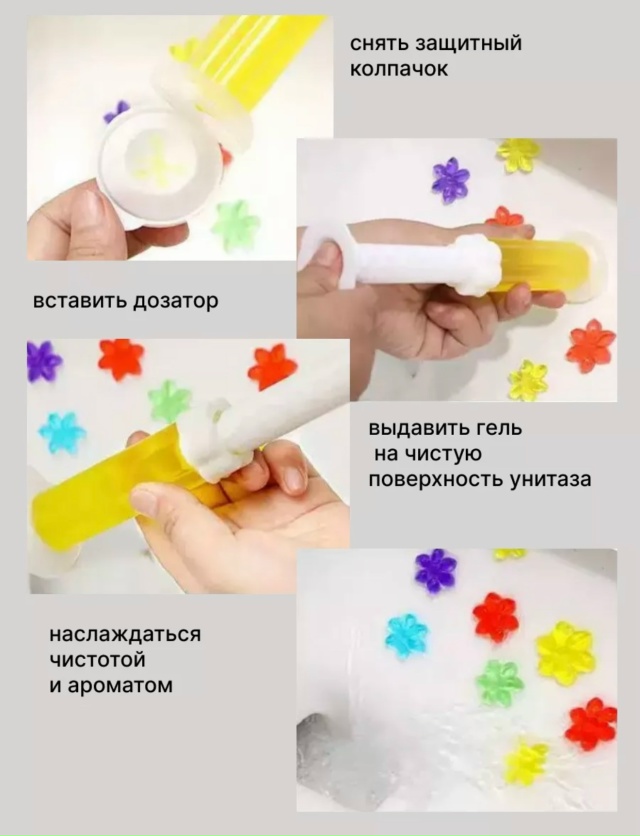 снять защитный колпачок

вставить дозатор

выдавить гель на чистую поверхность унитаза

наслаждаться чистотой и ароматом