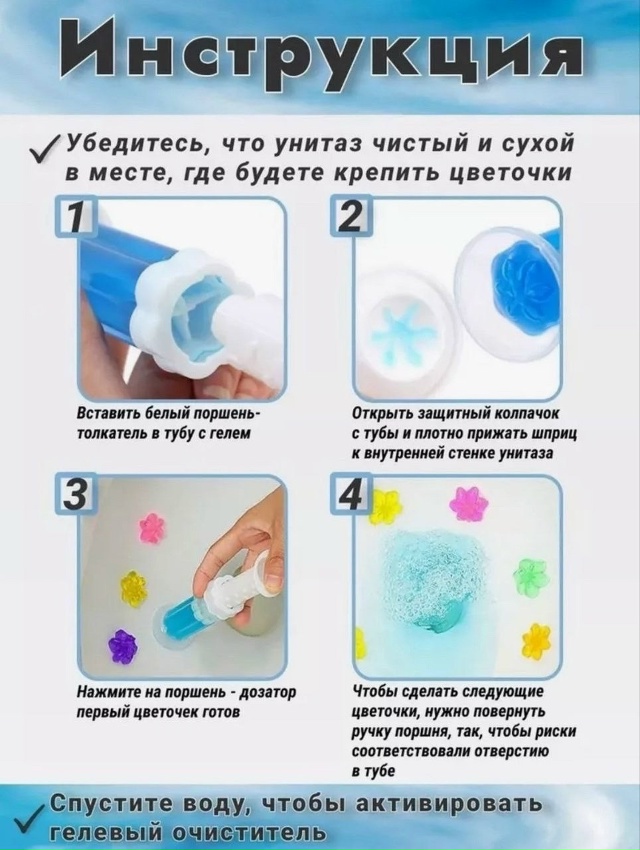 Инструкция

✓ Убедитесь, что унитаз чистый и сухой в месте, где будете крепить цветочки

1

Вставить белый поршень-толкатель в тубу с гелем

2

Открыть защитный колпачок с тубы и плотно прижать шприц к внутренней стенке унитаза

3

Нажмите на поршень - дозатор первый цветочек готов

4

Чтобы сделать следующие цветочки, нужно повернуть ручку поршня, так, чтобы риски соответствовали отверстию в тубе

✓ Спустите воду, чтобы активировать гелевый очиститель