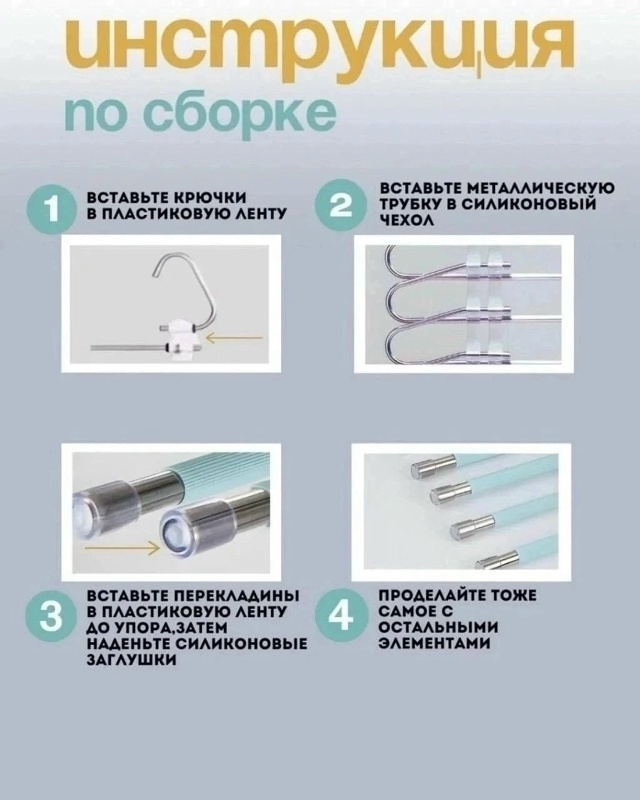 инструкция
по сборке

1 ВСТАВЬТЕ КРЮЧКИ В ПЛАСТИКОВУЮ ЛЕНТУ

2 ВСТАВЬТЕ МЕТАЛЛИЧЕСКУЮ ТРУБКУ В СИЛИКОНОВЫЙ ЧЕХОЛ

3 ВСТАВЬТЕ ПЕРЕКЛАДИНЫ В ПЛАСТИКОВУЮ ЛЕНТУ ДО УПОРА,ЗАТЕМ НАДЕНЬТЕ СИЛИКОНОВЫЕ ЗАГЛУШКИ

4 ПРОДЕЛАЙТЕ ТОЖЕ САМОЕ С ОСТАЛЬНЫМИ ЭЛЕМЕНТАМИ