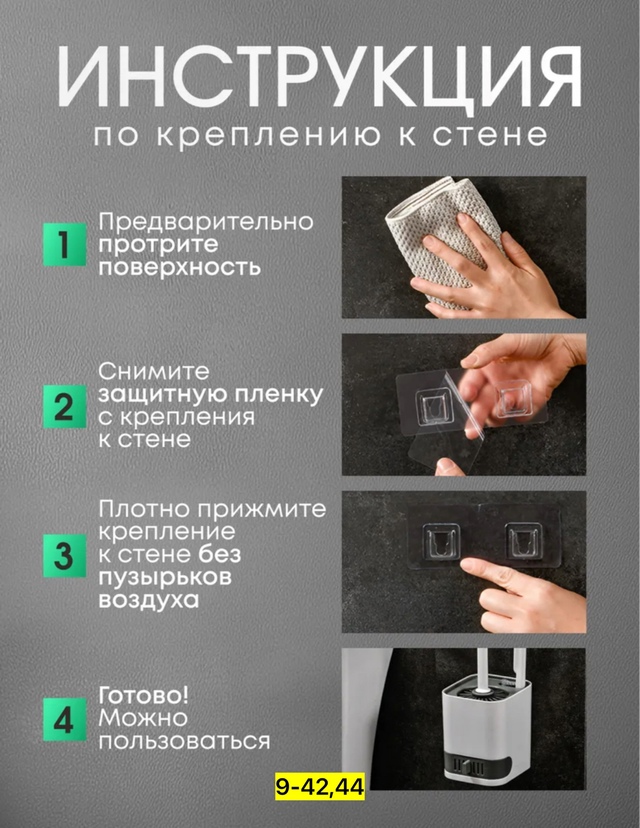 ИНСТРУКЦИЯ
по креплению к стене

1 Предварительно протрите поверхность

2 Снимите защитную пленку с крепления к стене

3 Плотно прижмите крепление к стене без пузырьков воздуха

4 Готово! Можно пользоваться

9-42,44