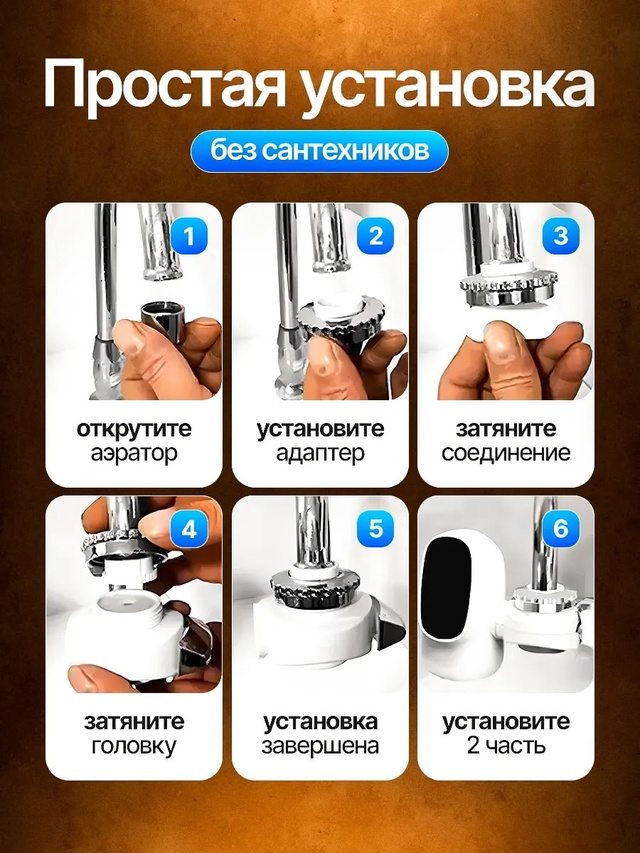 Простая установка

без сантехников

1
открутите аэратор

2
установите адаптер

3
затяните соединение

4
затяните головку

5
установка завершена

6
установите 2 часть