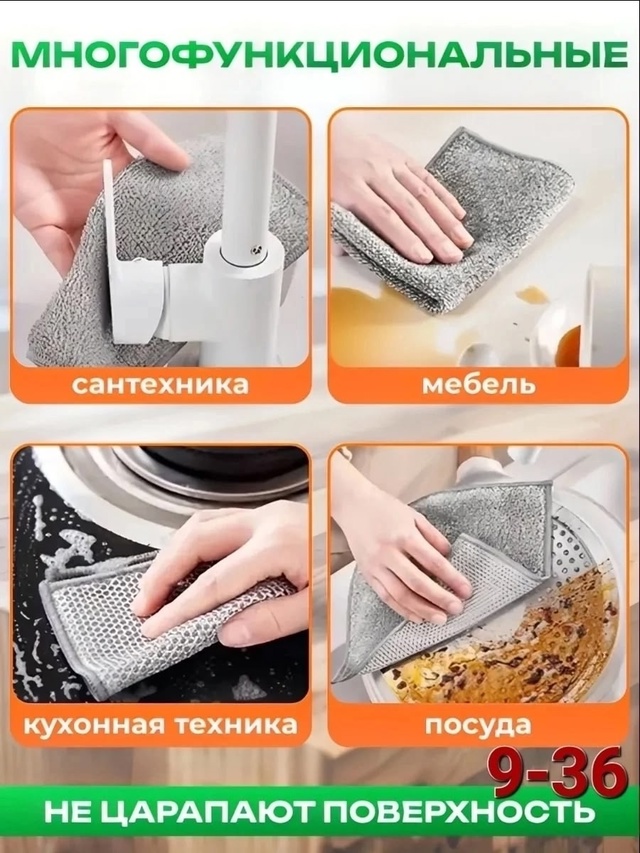 МНОГОФУНКЦИОНАЛЬНЫЕ

сантехника

мебель

кухонная техника

посуда

9-36

НЕ ЦАРАПАЮТ ПОВЕРХНОСТЬ